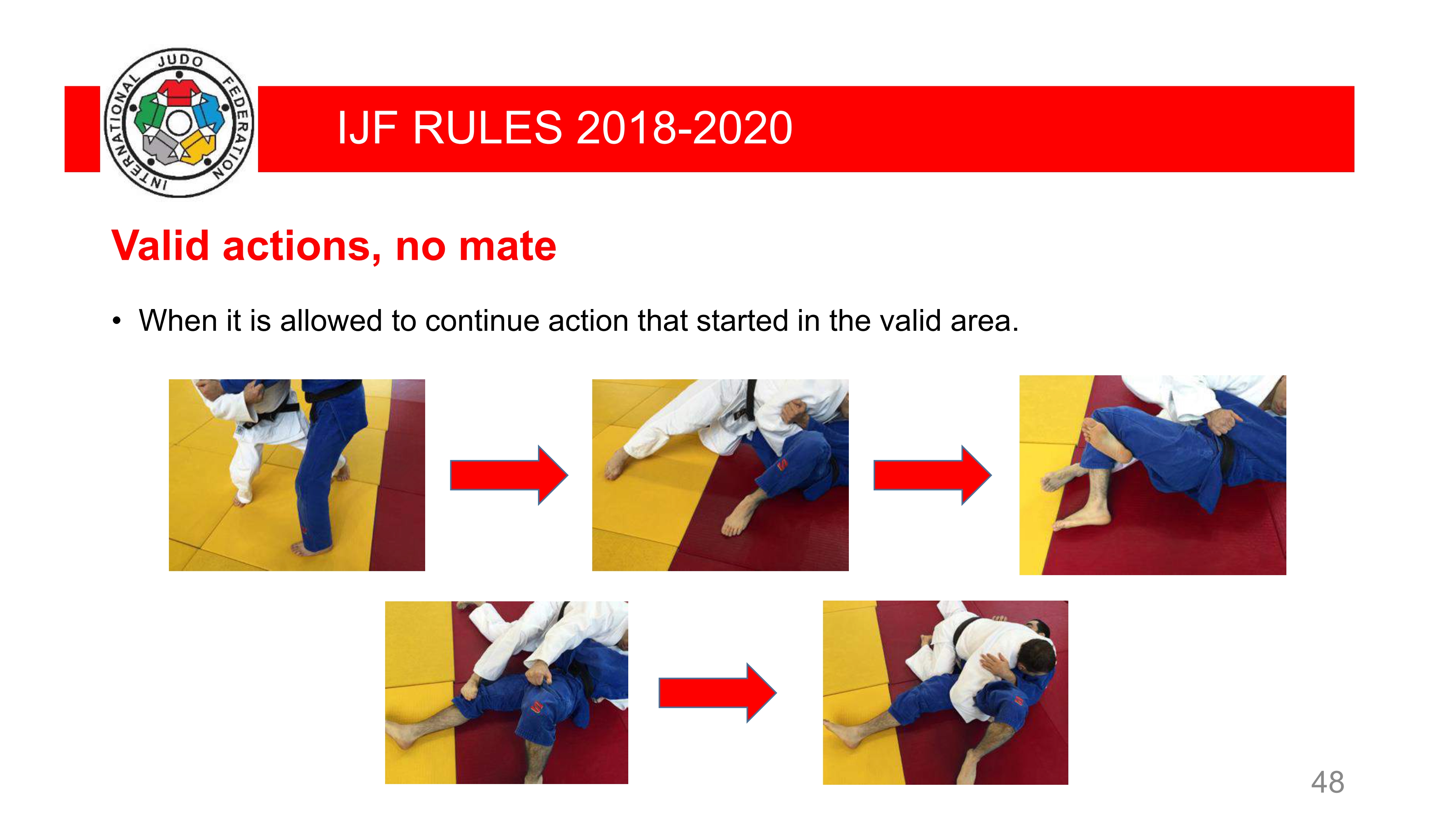 INTERNATIONAL JUDO FEDERATION

IJF RULES 2018-2020

Valid actions, no mate

• When it is allowed to continue action that started in the valid area.

48